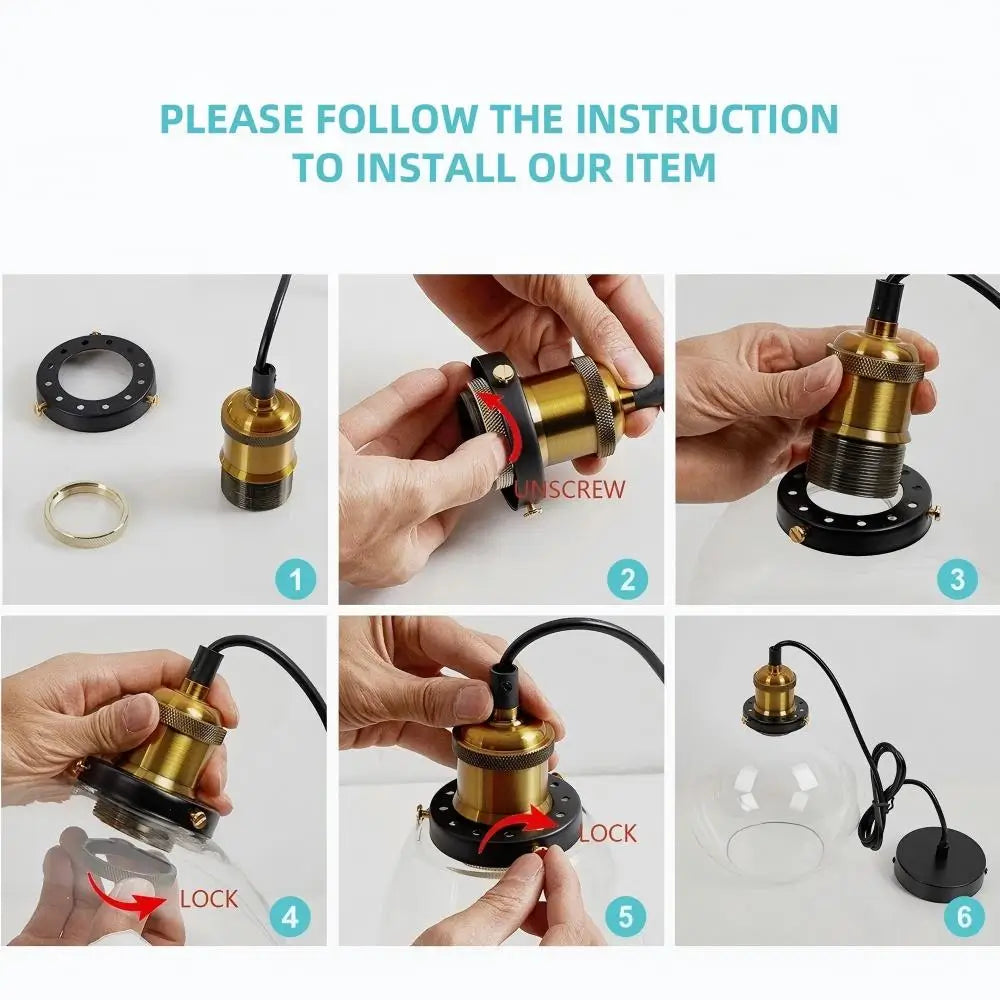 PLEASE FOLLOW THE INSTRUCTION TO INSTALL OUR ITEM

1

UNSCREW

2

3

LOCK

4

LOCK

5

6