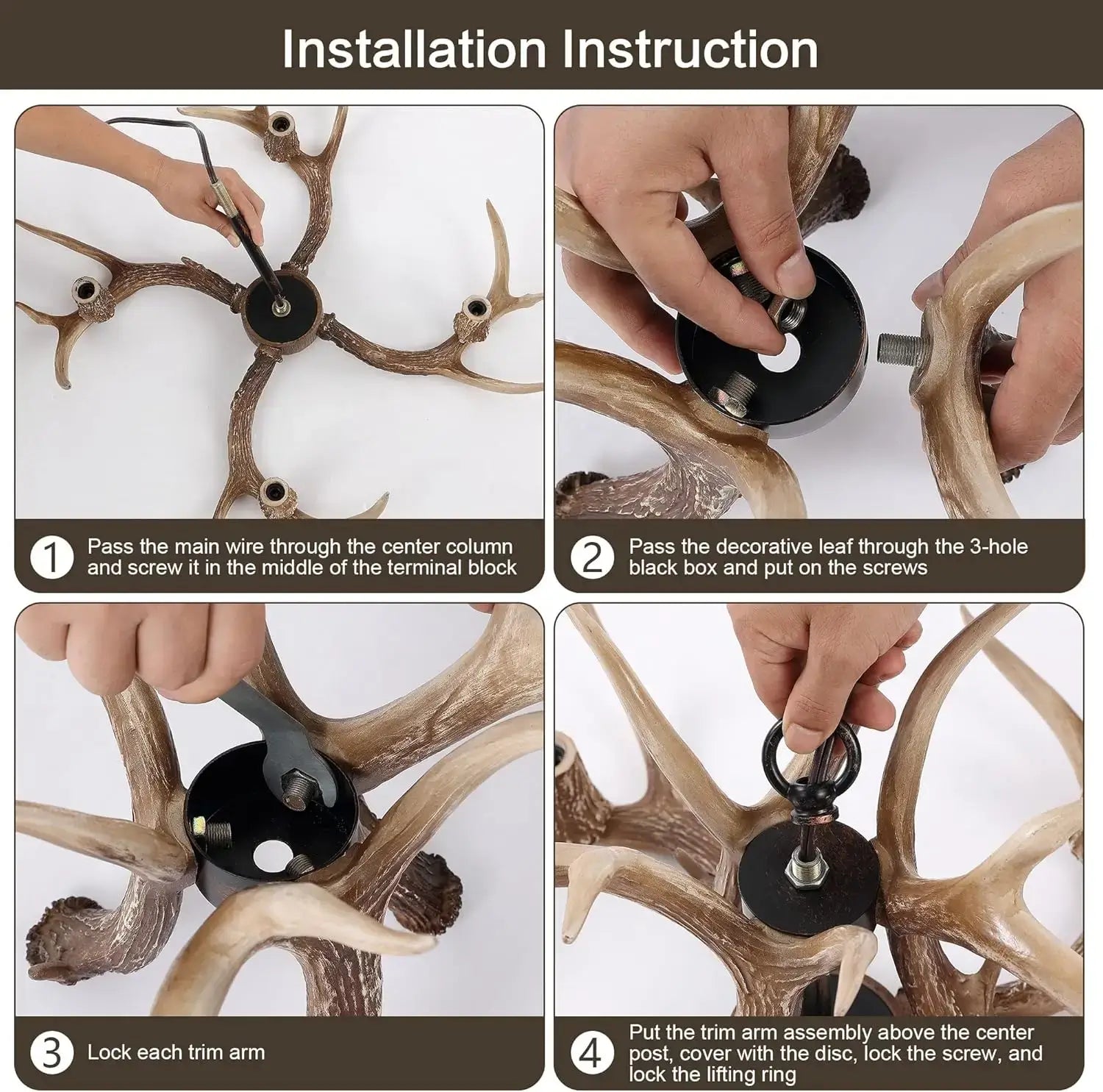 Installation Instruction

1 Pass the main wire through the center column and screw it in the middle of the terminal block

2 Pass the decorative leaf through the 3-hole black box and put on the screws

3 Lock each trim arm

4 Put the trim arm assembly above the center post, cover with the disc, lock the screw, and lock the lifting ring